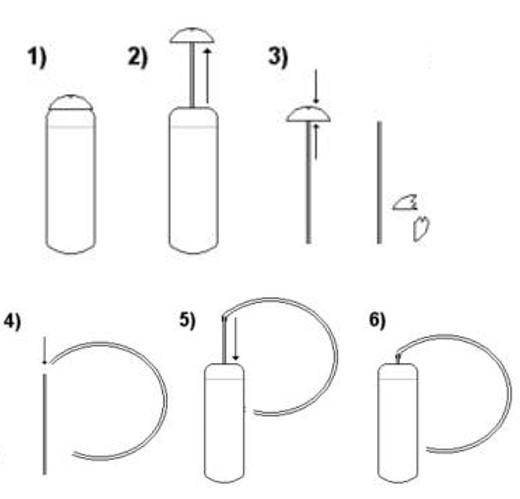 1)
2)
3)
4)
5)
6)